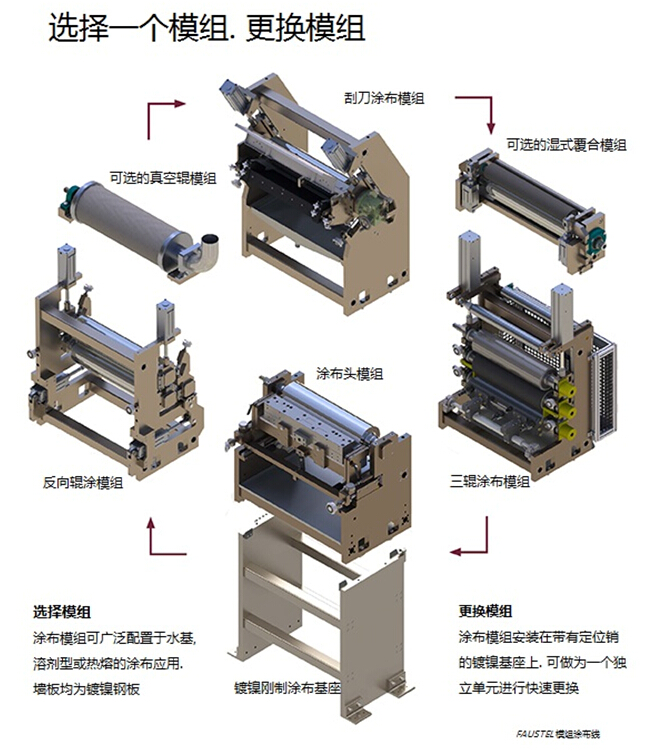 选择一个模组. 更换模组

刮刀涂布模组

可选的湿式覆合模组

可选的真空辊模组

涂布头模组

反向辊涂模组

三辊涂布模组

选择模组
涂布模组可广泛配置于水基, 溶剂型或热熔的涂布应用. 墙板均为镀镍钢板

镀镍刚制涂布基座

更换模组
涂布模组安装在带有定位销的镀镍基座上. 可做为一个独立单元进行快速更换

FAUSTEL 模组涂布线